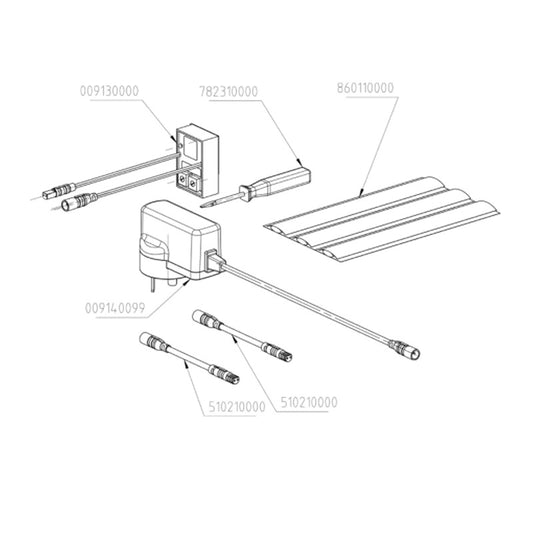 009130000
782310000
860110000
009140099
510210000
510210000