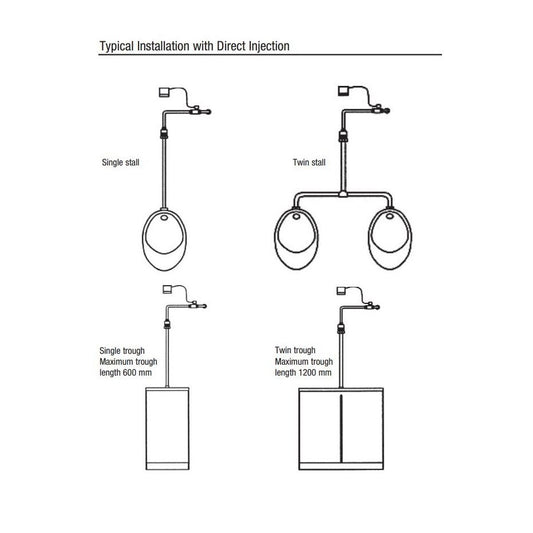 Typical Installation with Direct Injection

Single stall

Twin stall

Single trough
Maximum trough
length 600 mm

Twin trough
Maximum trough
length 1200 mm