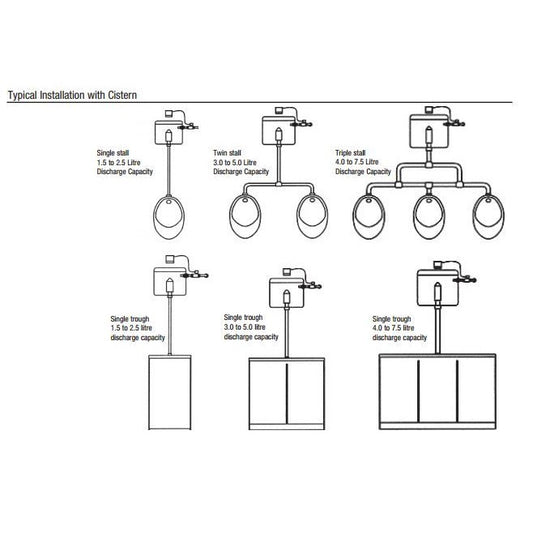 Typical Installation with Cistern

Single stall
1.5 to 2.5 Litre
Discharge Capacity

Twin stall
3.0 to 5.0 Litre
Discharge Capacity

Triple stall
4.0 to 7.5 Litre
Discharge Capacity

Single trough
1.5 to 2.5 litre
discharge capacity

Single trough
3.0 to 5.0 litre
discharge capacity

Single trough
4.0 to 7.5 litre
discharge capacity